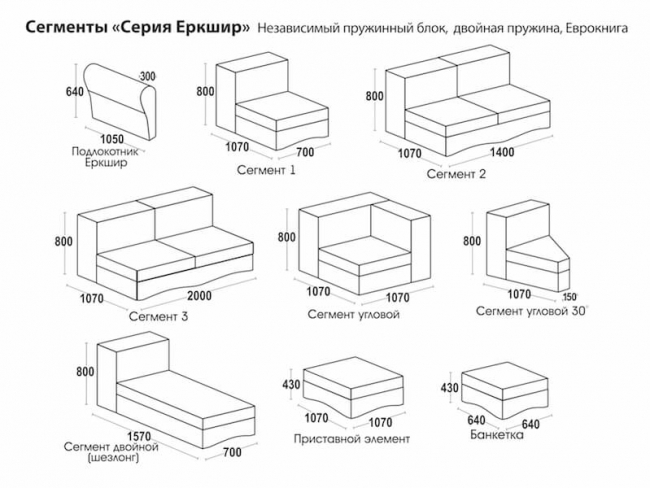 Сегменты «Серия Еркшир» Независимый пружинный блок, двойная пружина, Еврокнига

640
300
1050
Подлокотник Еркшир

800
1070
700
Сегмент 1

800
1070
1400
Сегмент 2

800
1070
2000
Сегмент 3

800
1070
1070
Сегмент угловой

800
1070
150
Сегмент угловой 30°

800
1570
700
Сегмент двойной (шезлонг)

430
1070
1070
Приставной элемент

430
640
640
Банкетка