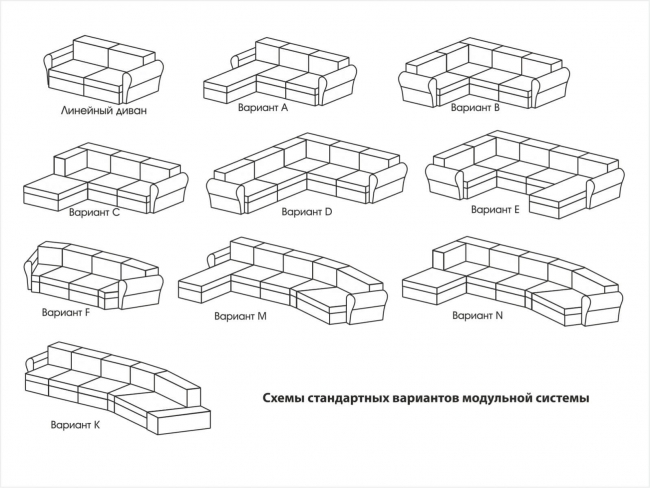 Линейный диван

Вариант A

Вариант B

Вариант C

Вариант D

Вариант E

Вариант F

Вариант M

Вариант N

Вариант K

Схемы стандартных вариантов модульной системы