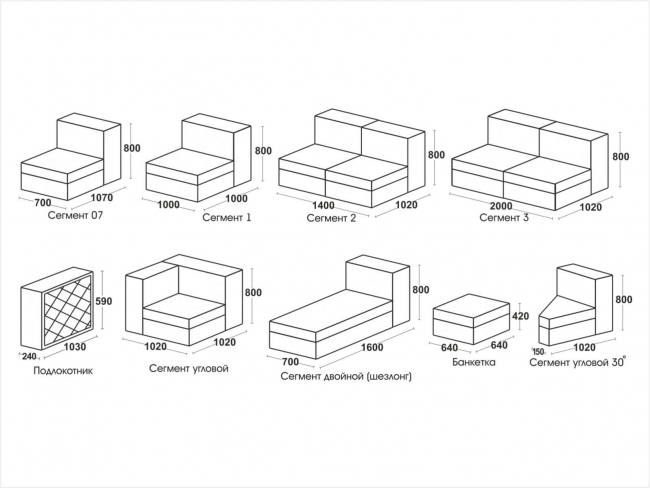 800
700
1070
Сегмент 07

800
1000
1000
Сегмент 1

800
1400
1020
Сегмент 2

800
2000
1020
Сегмент 3

590
240
1030
Подлокотник

800
1020
1020
Сегмент угловой

800
700
1600
Сегмент двойной (шезлонг)

420
640
640
Банкетка

800
150
1020
Сегмент угловой 30°