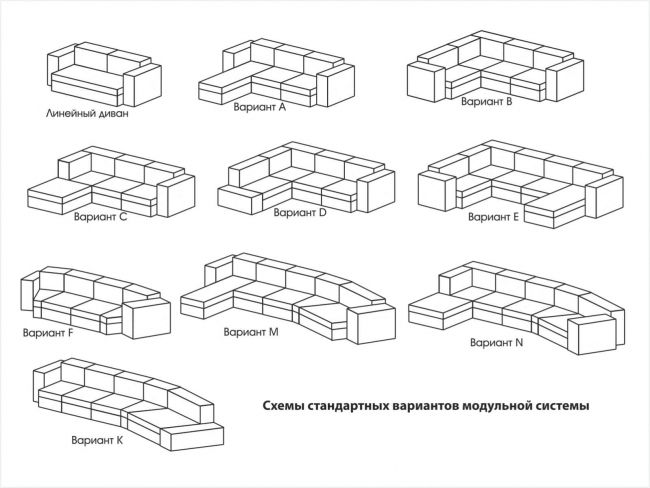 Линейный диван

Вариант A

Вариант B

Вариант C

Вариант D

Вариант E

Вариант F

Вариант M

Вариант N

Вариант K

Схемы стандартных вариантов модульной системы