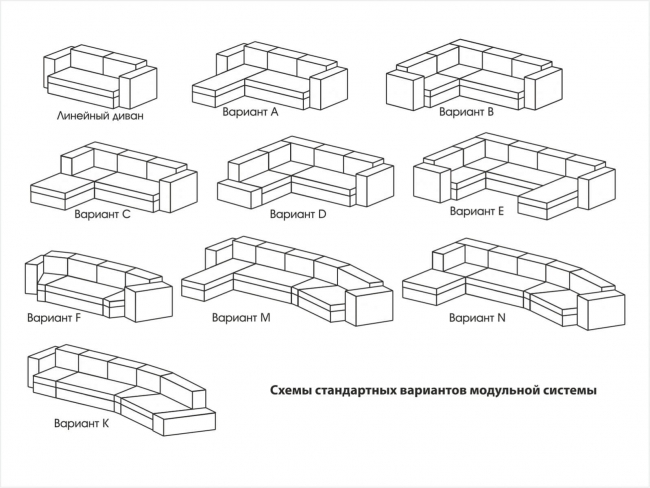 Линейный диван

Вариант A

Вариант B

Вариант C

Вариант D

Вариант E

Вариант F

Вариант M

Вариант N

Вариант K

Схемы стандартных вариантов модульной системы