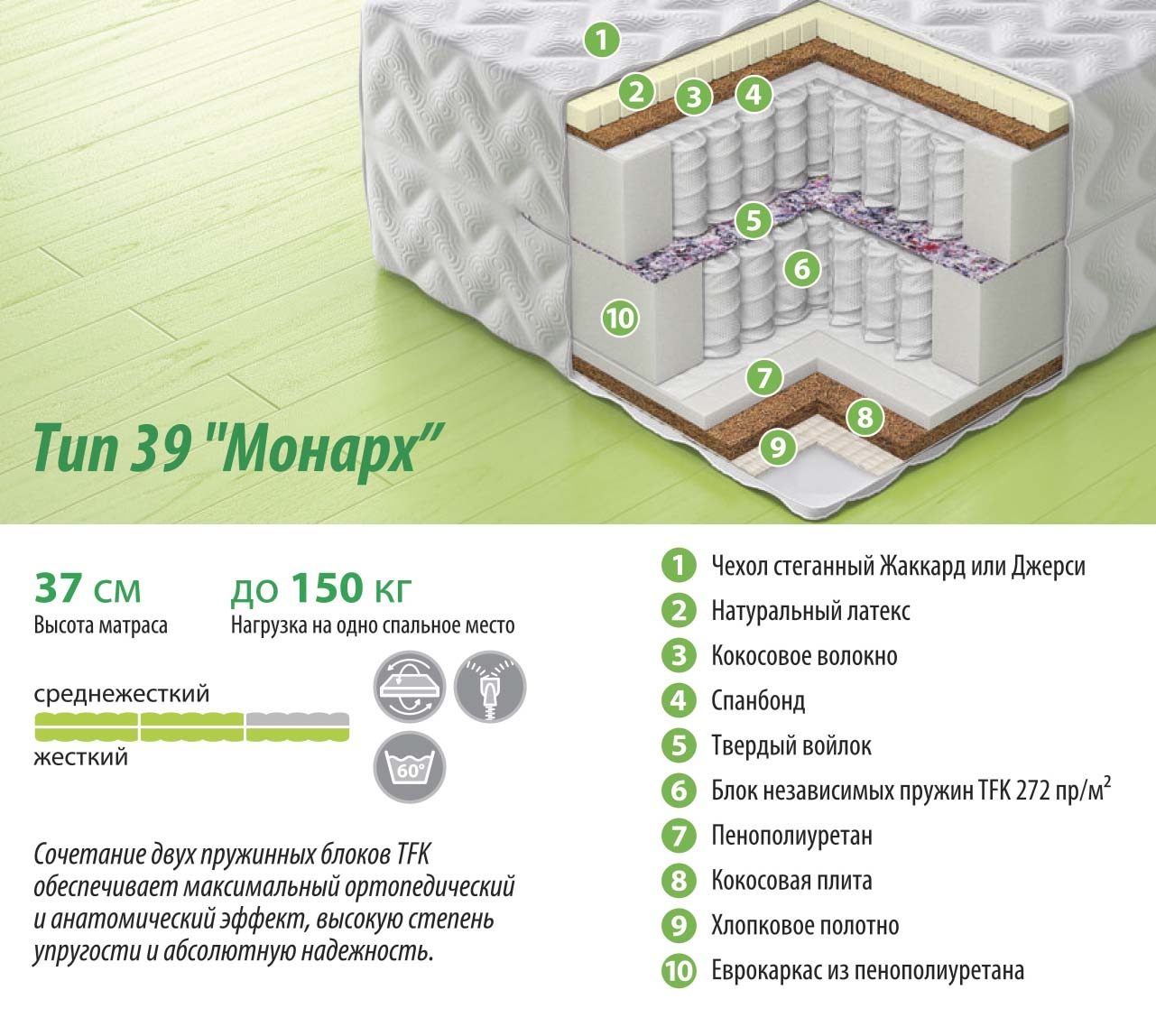 1
2
3
4
5
6
10
7
8
9

Тип 39 "Монарх"

37 см
Высота матраса

до 150 кг
Нагрузка на одно спальное место

среднежесткий
жесткий

60°

Сочетание двух пружинных блоков TFK обеспечивает максимальный ортопедический и анатомический эффект, высокую степень упругости и абсолютную надежность.

1 Чехол стеганный Жаккард или Джерси
2 Натуральный латекс
3 Кокосовое волокно
4 Спанбонд
5 Твердый войлок
6 Блок независимых пружин TFK 272 пр/м$^2$
7 Пенополиуретан
8 Кокосовая плита
9 Хлопковое полотно
10 Еврокаркас из пенополиуретана