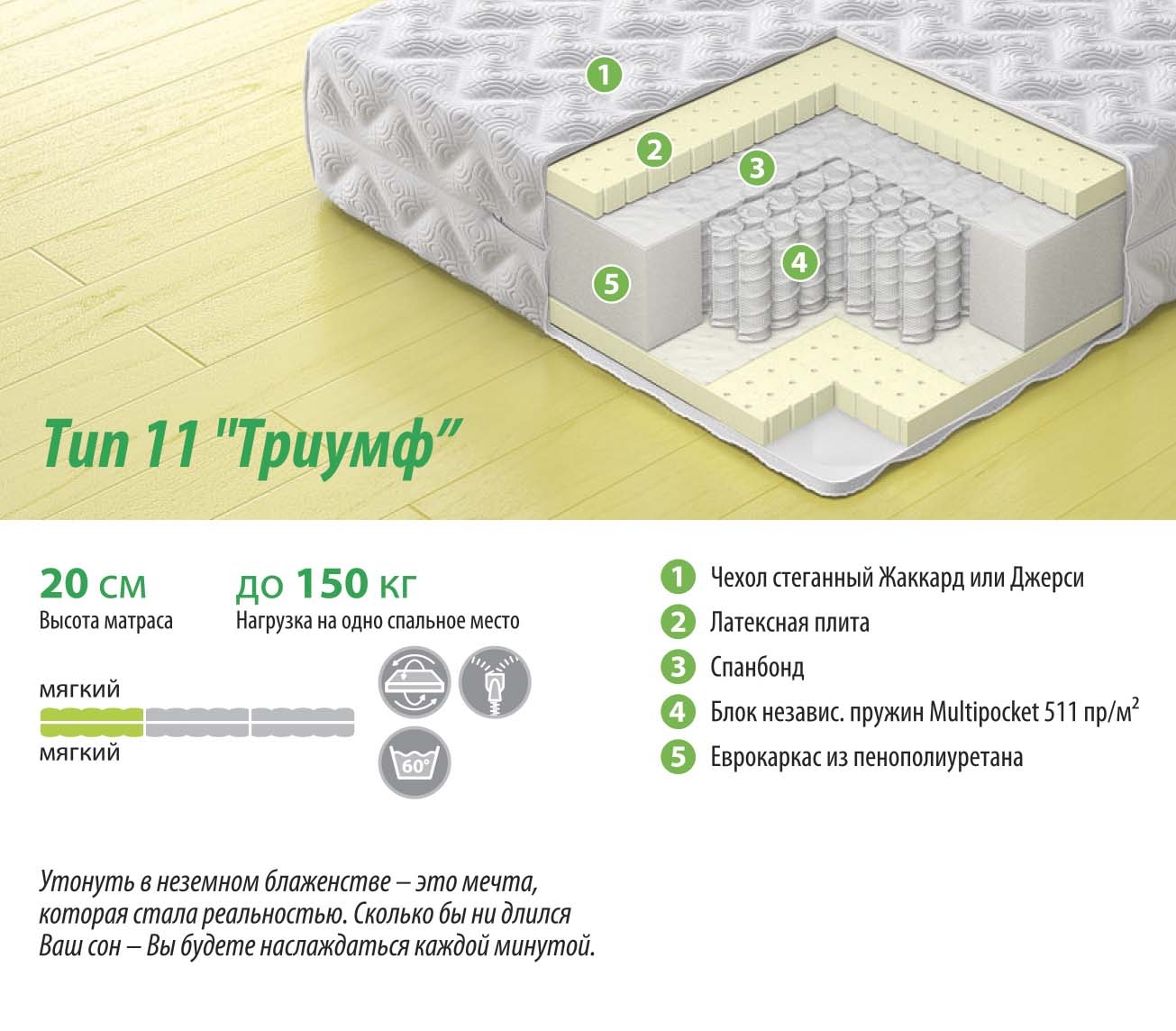 1
2
3
4
5

Тип 11 "Триумф"

20 см
Высота матраса

до 150 кг
Нагрузка на одно спальное место

мягкий
мягкий

60°

1 Чехол стеганный Жаккард или Джерси
2 Латексная плита
3 Спанбонд
4 Блок независ. пружин Multipocket 511 пр/м$^2$
5 Еврокаркас из пенополиуретана

Утонуть в неземном блаженстве – это мечта, которая стала реальностью. Сколько бы ни длился Ваш сон – Вы будете наслаждаться каждой минутой.