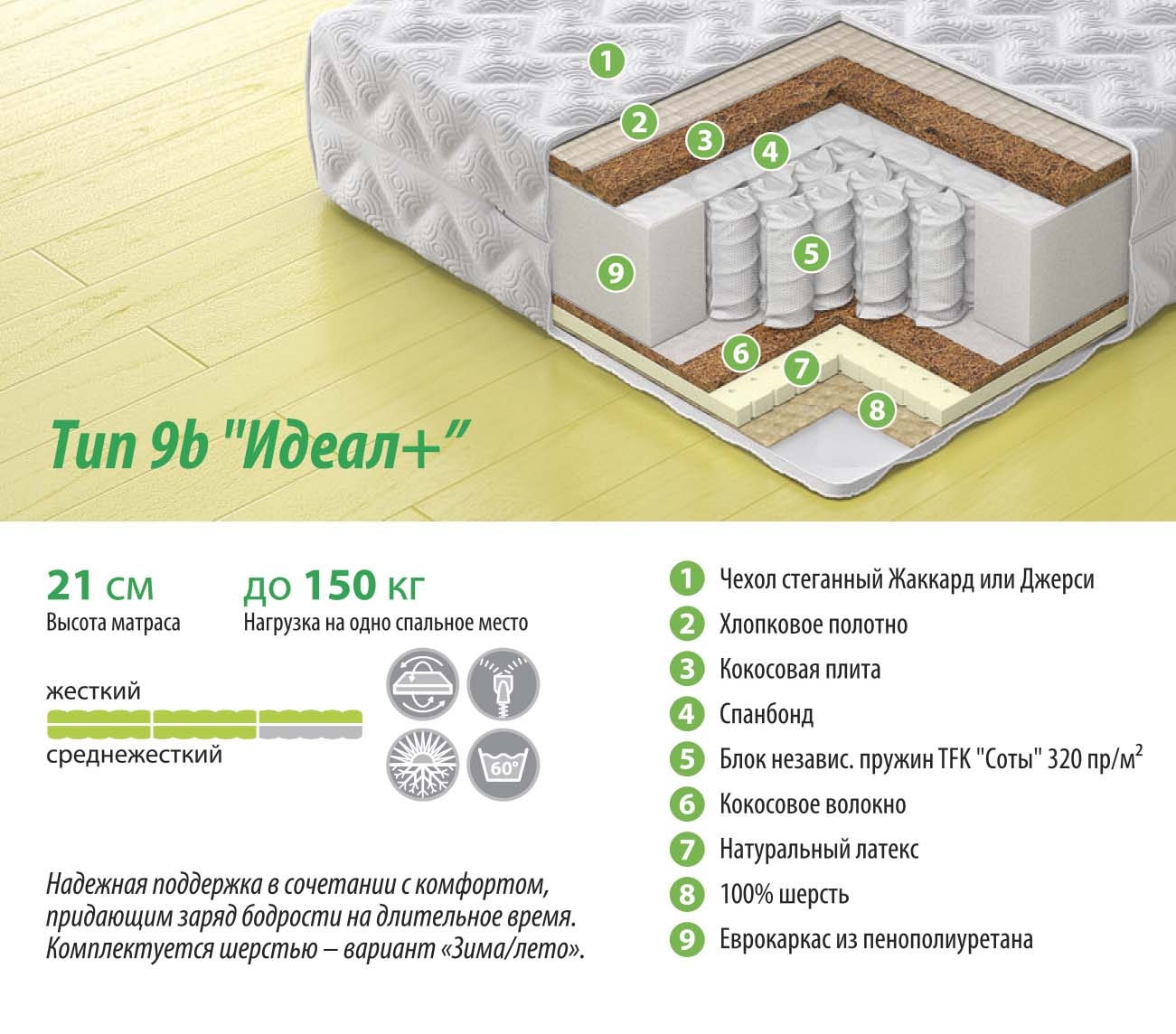 1
2
3
4
5
9
6
7
8

Тип 9b "Идеал+"

21 см
Высота матраса

до 150 кг
Нагрузка на одно спальное место

жесткий
среднежесткий

60°

Надежная поддержка в сочетании с комфортом, придающим заряд бодрости на длительное время. Комплектуется шерстью – вариант «Зима/лето».

1 Чехол стеганный Жаккард или Джерси
2 Хлопковое полотно
3 Кокосовая плита
4 Спанбонд
5 Блок независ. пружин TFK "Соты" 320 пр/м$^2$
6 Кокосовое волокно
7 Натуральный латекс
8 100% шерсть
9 Еврокаркас из пенополиуретана