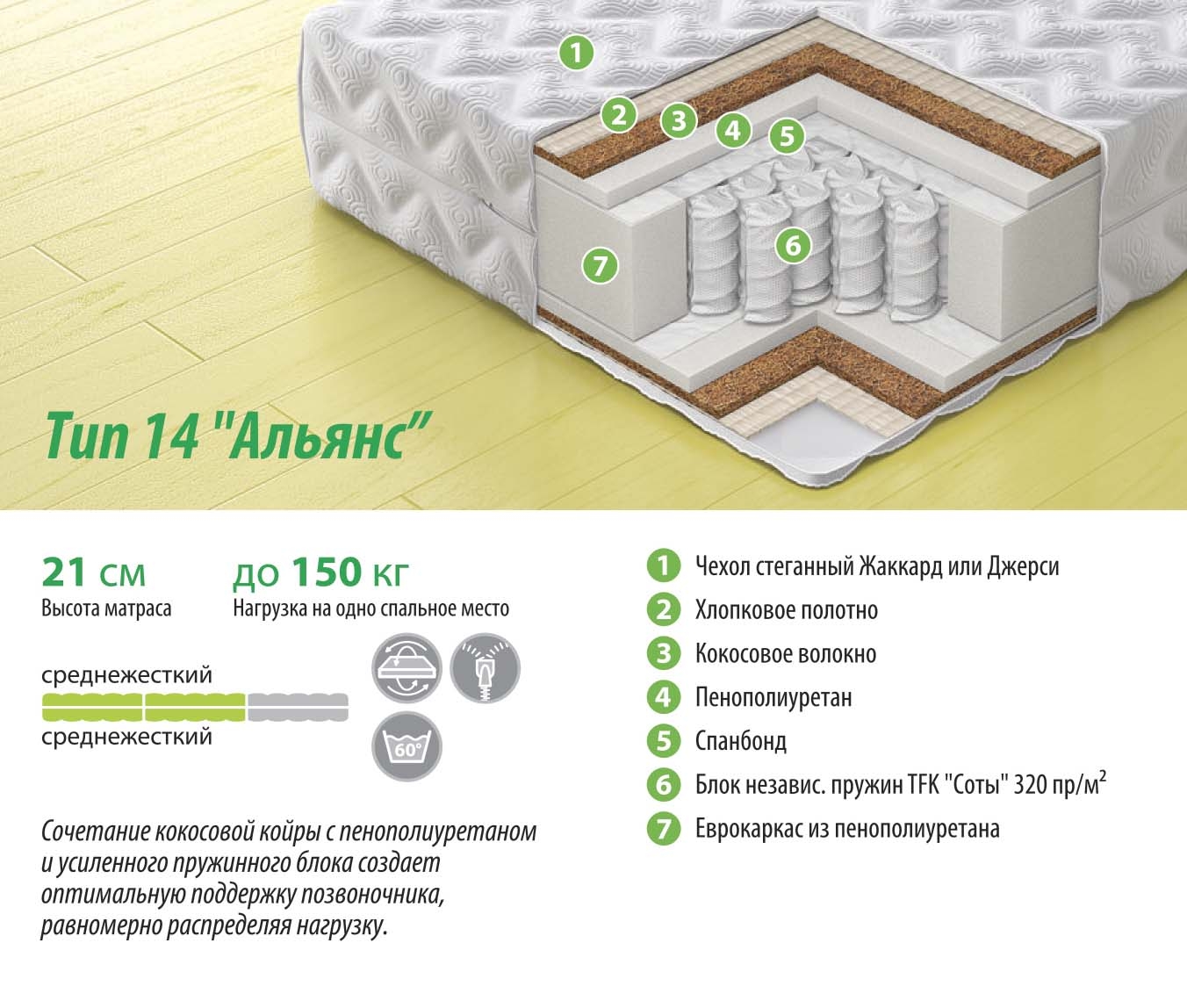 1

2 3 4 5

6

7

Тип 14 "Альянс"

21 см
Высота матраса

до 150 кг
Нагрузка на одно спальное место

среднежесткий

среднежесткий

60°

Сочетание кокосовой койры с пенополиуретаном и усиленного пружинного блока создает оптимальную поддержку позвоночника, равномерно распределяя нагрузку.

1 Чехол стеганный Жаккард или Джерси
2 Хлопковое полотно
3 Кокосовое волокно
4 Пенополиуретан
5 Спанбонд
6 Блок независ. пружин TFK "Соты" 320 пр/м$^2$
7 Еврокаркас из пенополиуретана