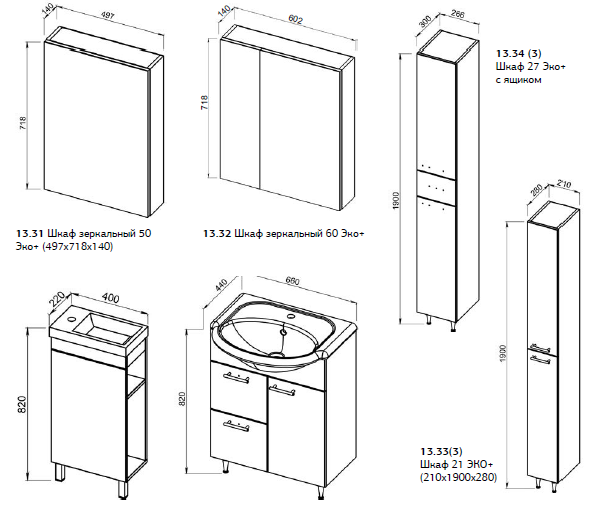 140
497
718

13.31 Шкаф зеркальный 50 Эко+ (497x718x140)

140
602
718

13.32 Шкаф зеркальный 60 Эко+

300
266
1900

13.34 (3)
Шкаф 27 Эко+
с ящиком

280
210
1900

13.33(3)
Шкаф 21 ЭКО+
(210x1900x280)

220
400
820

440
660
820