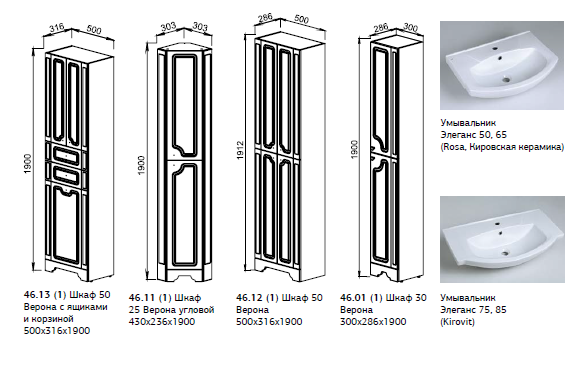 316 500

1900

46.13 (1) Шкаф 50 Верона с ящиками и корзиной 500x316x1900

303 303

1900

46.11 (1) Шкаф 25 Верона угловой 430x236x1900

286 500

1912

46.12 (1) Шкаф 50 Верона 500x316x1900

286 300

1900

46.01 (1) Шкаф 30 Верона 300x286x1900

Умывальник Элеганс 50, 65 (Rosa, Кировская керамика)

Умывальник Элеганс 75, 85 (Kirovit)